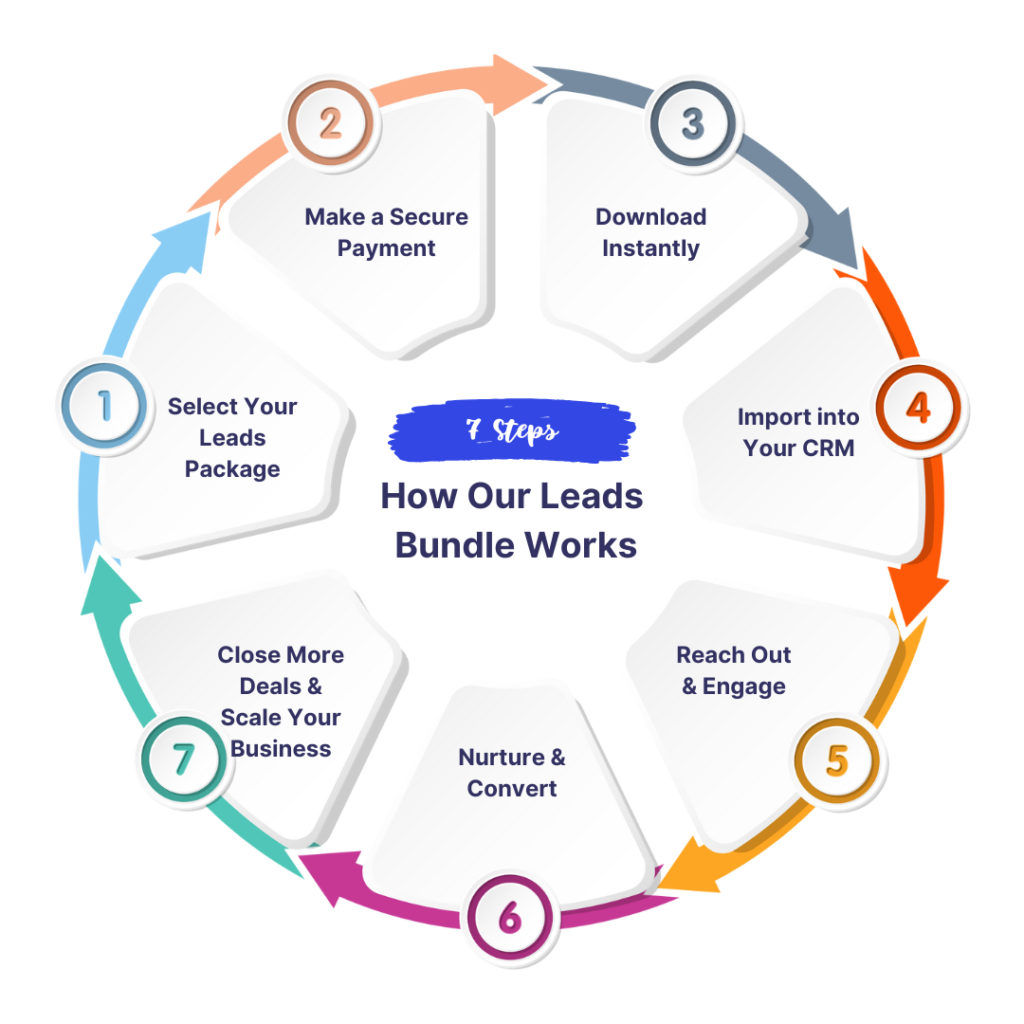 7 Steps

How Our Leads Bundle Works

1
Select Your Leads Package

2
Make a Secure Payment

3
Download Instantly

4
Import into Your CRM

5
Reach Out & Engage

6
Nurture & Convert

7
Close More Deals & Scale Your Business