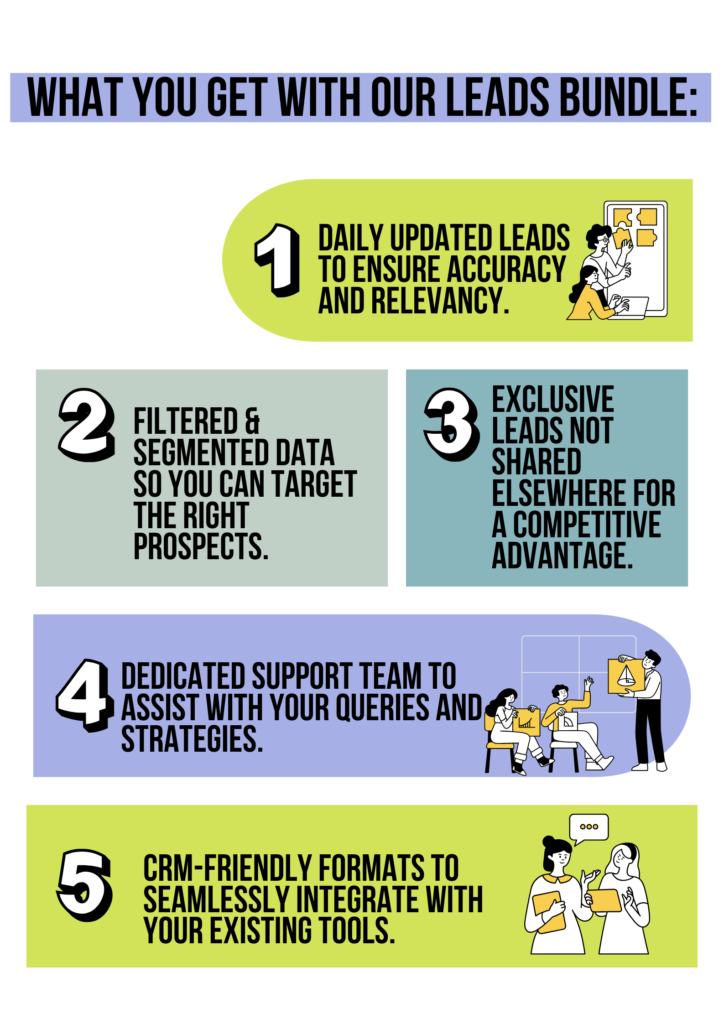 WHAT YOU GET WITH OUR LEADS BUNDLE:

1 DAILY UPDATED LEADS TO ENSURE ACCURACY AND RELEVANCY.

2 FILTERED & SEGMENTED DATA SO YOU CAN TARGET THE RIGHT PROSPECTS.

3 EXCLUSIVE LEADS NOT SHARED ELSEWHERE FOR A COMPETITIVE ADVANTAGE.

4 DEDICATED SUPPORT TEAM TO ASSIST WITH YOUR QUERIES AND STRATEGIES.

5 CRM-FRIENDLY FORMATS TO SEAMLESSLY INTEGRATE WITH YOUR EXISTING TOOLS.